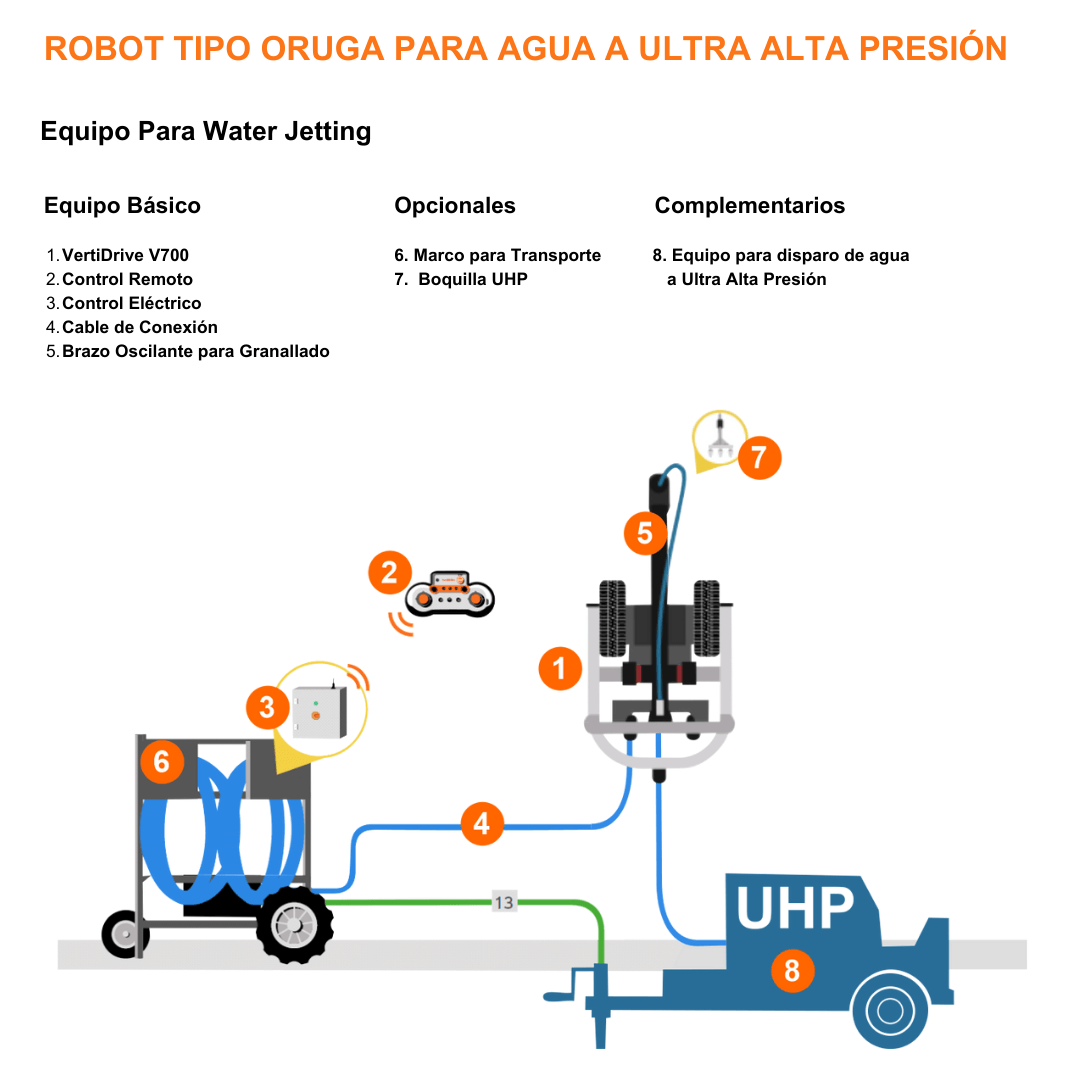 ROBOT TIPO ORUGA PARA AGUA A ULTRA ALTA PRESIÓN

Equipo Para Water Jetting

Equipo Básico

1. VertiDrive V700
2. Control Remoto
3. Control Eléctrico
4. Cable de Conexión
5. Brazo Oscilante para Granallado

Opcionales

6. Marco para Transporte
7. Boquilla UHP

Complementarios

8. Equipo para disparo de agua a Ultra Alta Presión

7
5
2
1
3
6
4
13
UHP
8